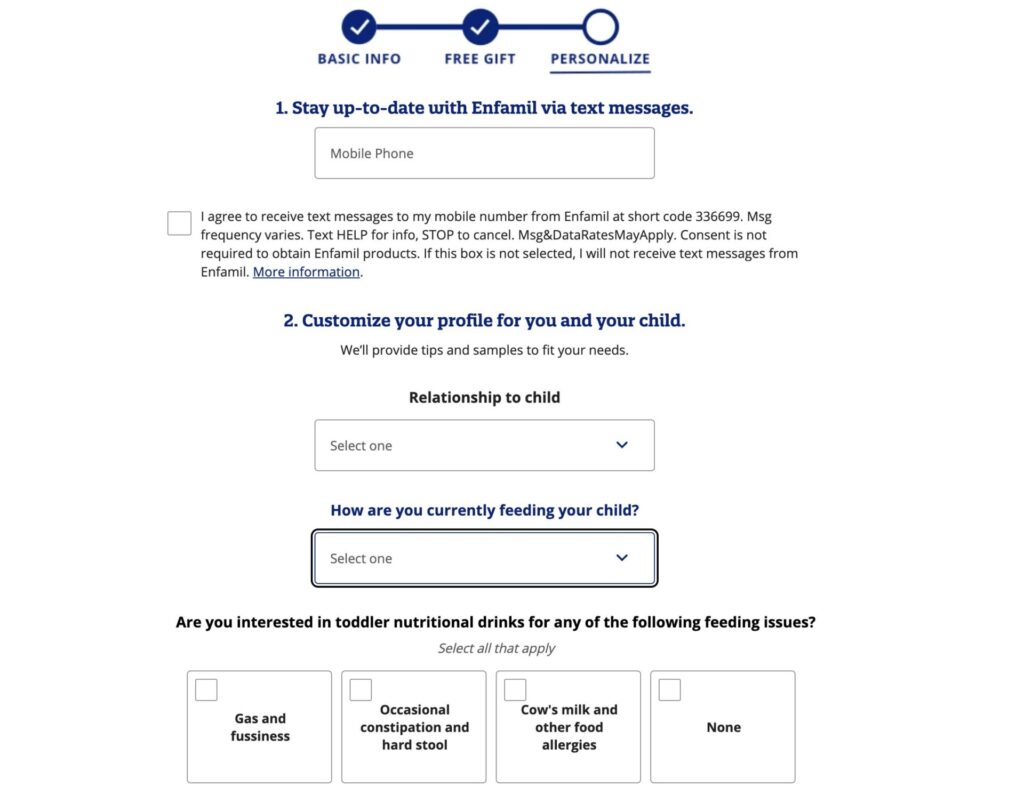 BASIC INFO FREE GIFT PERSONALIZE

1. Stay up-to-date with Enfamil via text messages.

Mobile Phone

I agree to receive text messages to my mobile number from Enfamil at short code 336699. Msg frequency varies. Text HELP for info, STOP to cancel. Msg&DataRatesMayApply. Consent is not required to obtain Enfamil products. If this box is not selected, I will not receive text messages from Enfamil. More information.

2. Customize your profile for you and your child.

We'll provide tips and samples to fit your needs.

Relationship to child

Select one

How are you currently feeding your child?

Select one

Are you interested in toddler nutritional drinks for any of the following feeding issues?

Select all that apply

Gas and fussiness

Occasional constipation and hard stool

Cow's milk and other food allergies

None